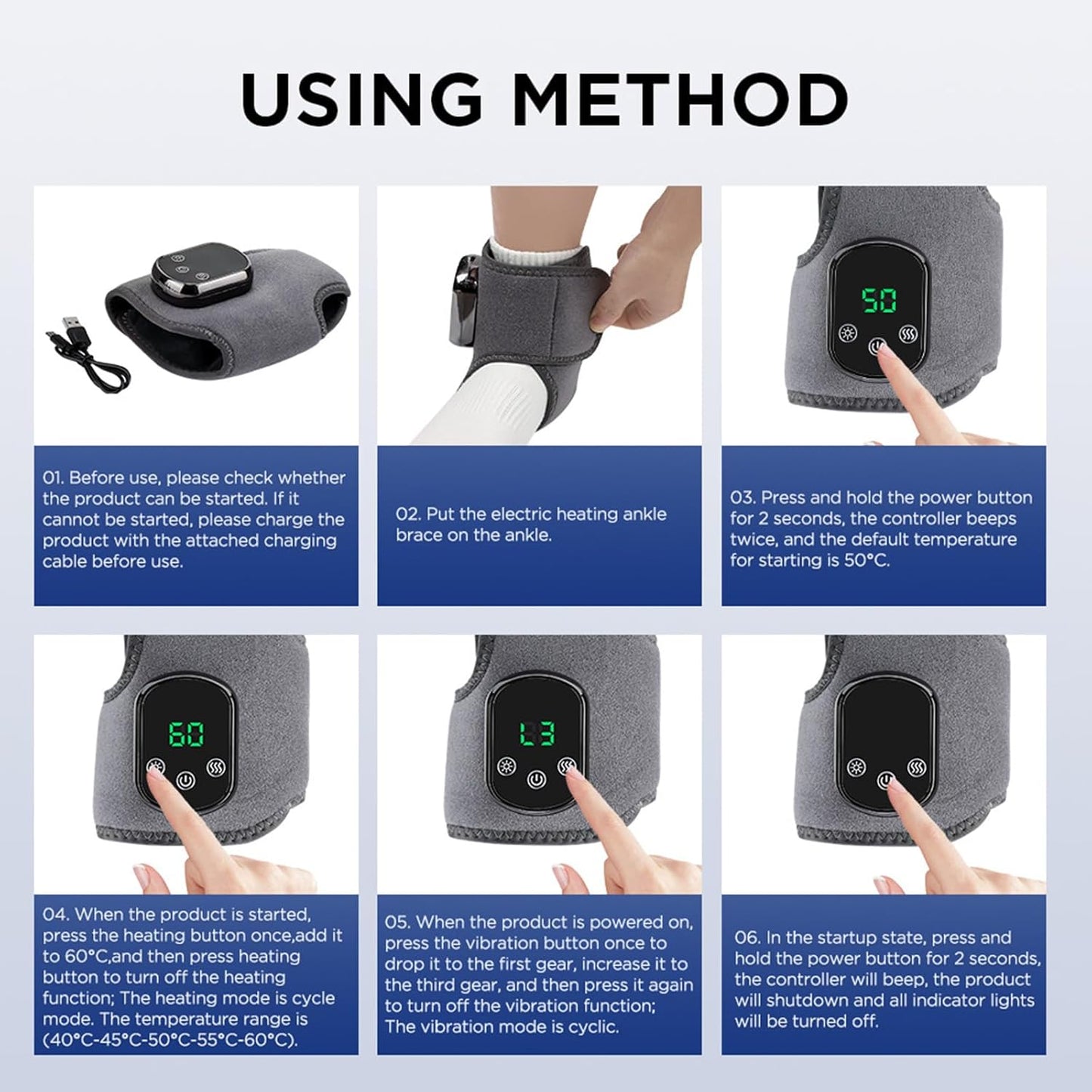 USING METHOD

50

01. Before use, please check whether the product can be started. If it cannot be started, please charge the product with the attached charging cable before use.

02. Put the electric heating ankle brace on the ankle.

03. Press and hold the power button for 2 seconds, the controller beeps twice, and the default temperature for starting is 50°C.

60

L3

04. When the product is started, press the heating button once,add it to 60°C,and then press heating button to turn off the heating function; The heating mode is cycle mode. The temperature range is (40°C-45°C-50°C-55°C-60°C).

05. When the product is powered on, press the vibration button once to drop it to the first gear, increase it to the third gear, and then press it again to turn off the vibration function; The vibration mode is cyclic.

06. In the startup state, press and hold the power button for 2 seconds, the controller will beep, the product will shutdown and all indicator lights will be turned off.